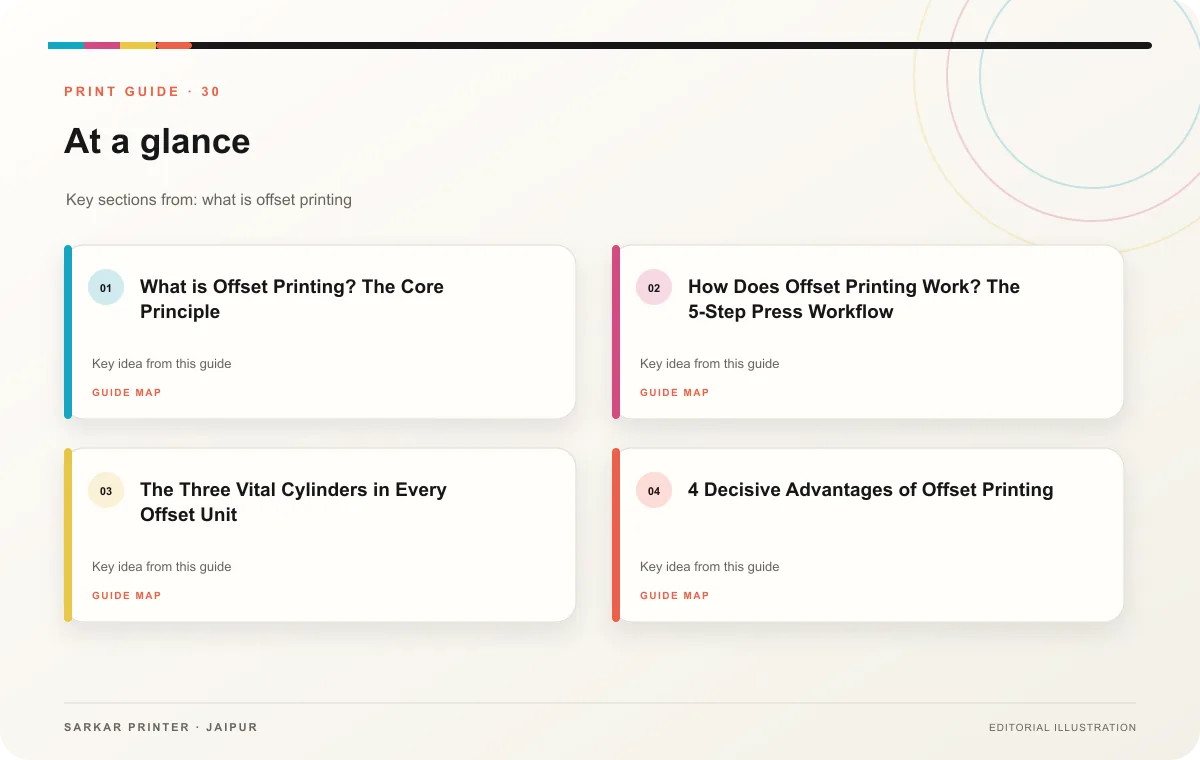 PRINT GUIDE · 30

At a glance

Key sections from: what is offset printing

01

What is Offset Printing? The Core Principle

Key idea from this guide

GUIDE MAP

02

How Does Offset Printing Work? The 5-Step Press Workflow

Key idea from this guide

GUIDE MAP

03

The Three Vital Cylinders in Every Offset Unit

Key idea from this guide

GUIDE MAP

04

4 Decisive Advantages of Offset Printing

Key idea from this guide

GUIDE MAP

SARKAR PRINTER · JAIPUR

EDITORIAL ILLUSTRATION