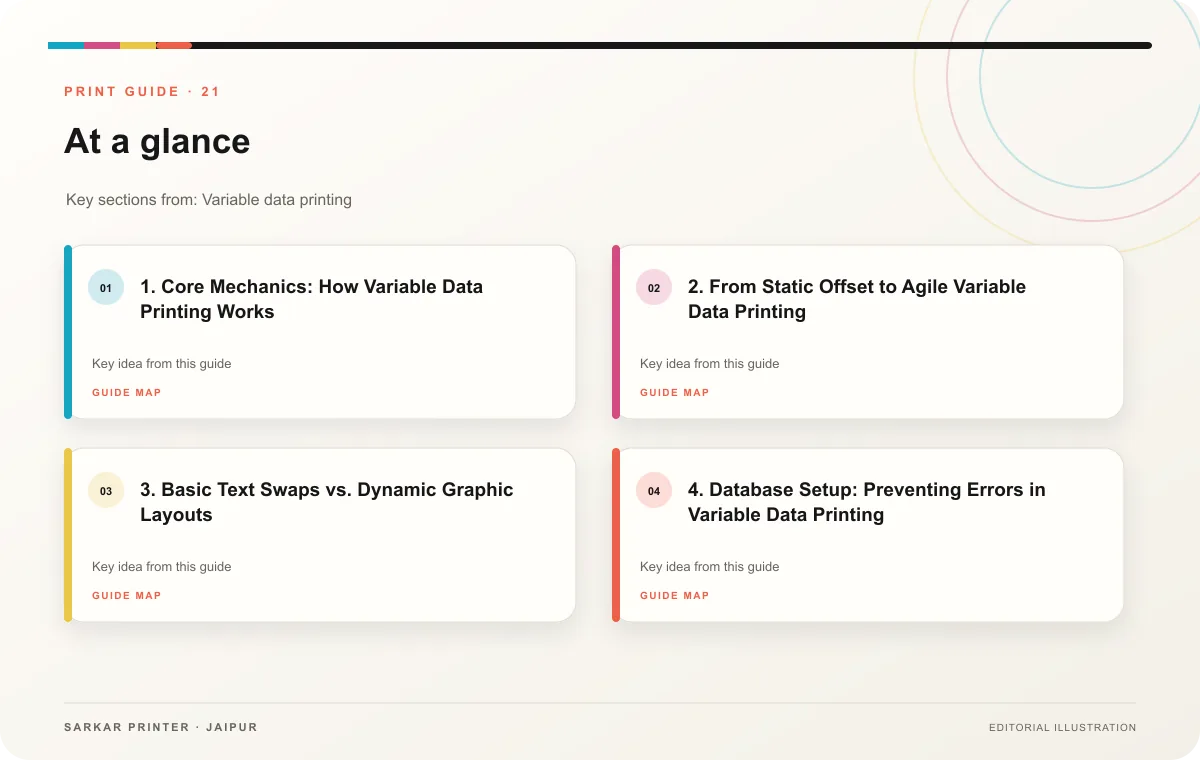 PRINT GUIDE · 21

At a glance

Key sections from: Variable data printing

01

1. Core Mechanics: How Variable Data Printing Works

Key idea from this guide

GUIDE MAP

02

2. From Static Offset to Agile Variable Data Printing

Key idea from this guide

GUIDE MAP

03

3. Basic Text Swaps vs. Dynamic Graphic Layouts

Key idea from this guide

GUIDE MAP

04

4. Database Setup: Preventing Errors in Variable Data Printing

Key idea from this guide

GUIDE MAP

SARKAR PRINTER · JAIPUR

EDITORIAL ILLUSTRATION