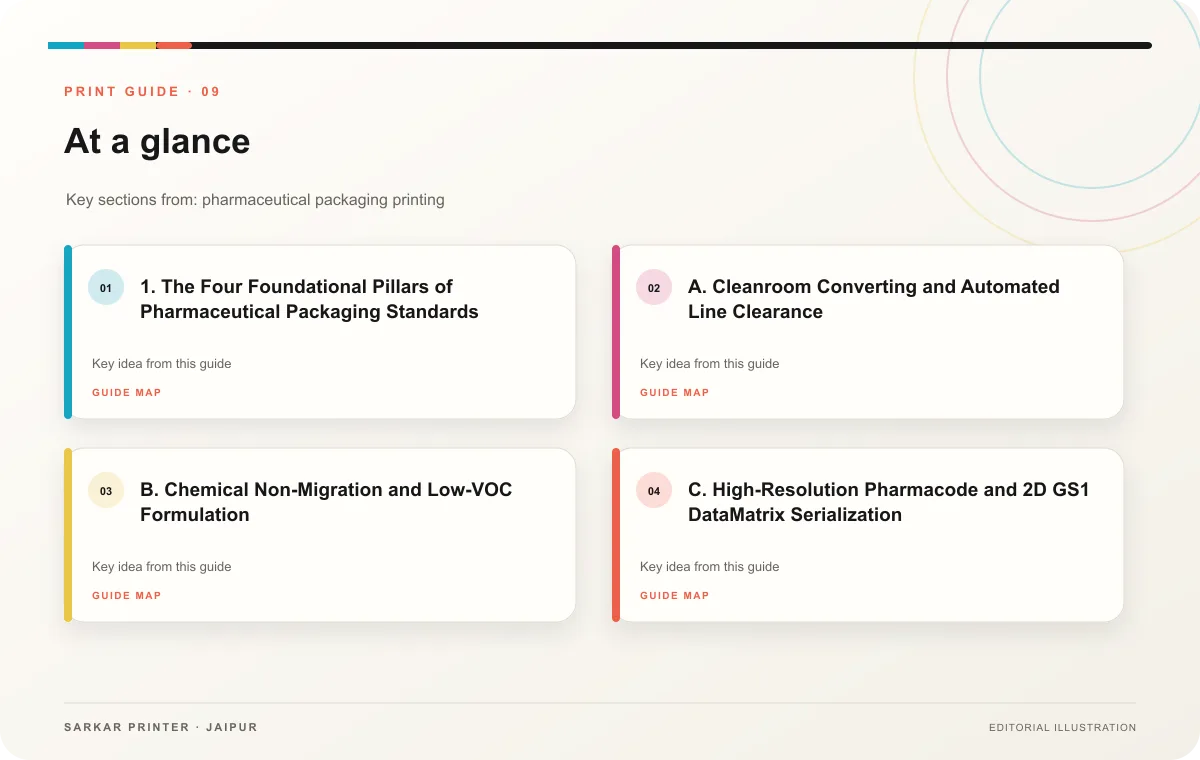 PRINT GUIDE · 09

At a glance

Key sections from: pharmaceutical packaging printing

01

1. The Four Foundational Pillars of Pharmaceutical Packaging Standards

Key idea from this guide

GUIDE MAP

02

A. Cleanroom Converting and Automated Line Clearance

Key idea from this guide

GUIDE MAP

03

B. Chemical Non-Migration and Low-VOC Formulation

Key idea from this guide

GUIDE MAP

04

C. High-Resolution Pharmacode and 2D GS1 DataMatrix Serialization

Key idea from this guide

GUIDE MAP

SARKAR PRINTER · JAIPUR

EDITORIAL ILLUSTRATION