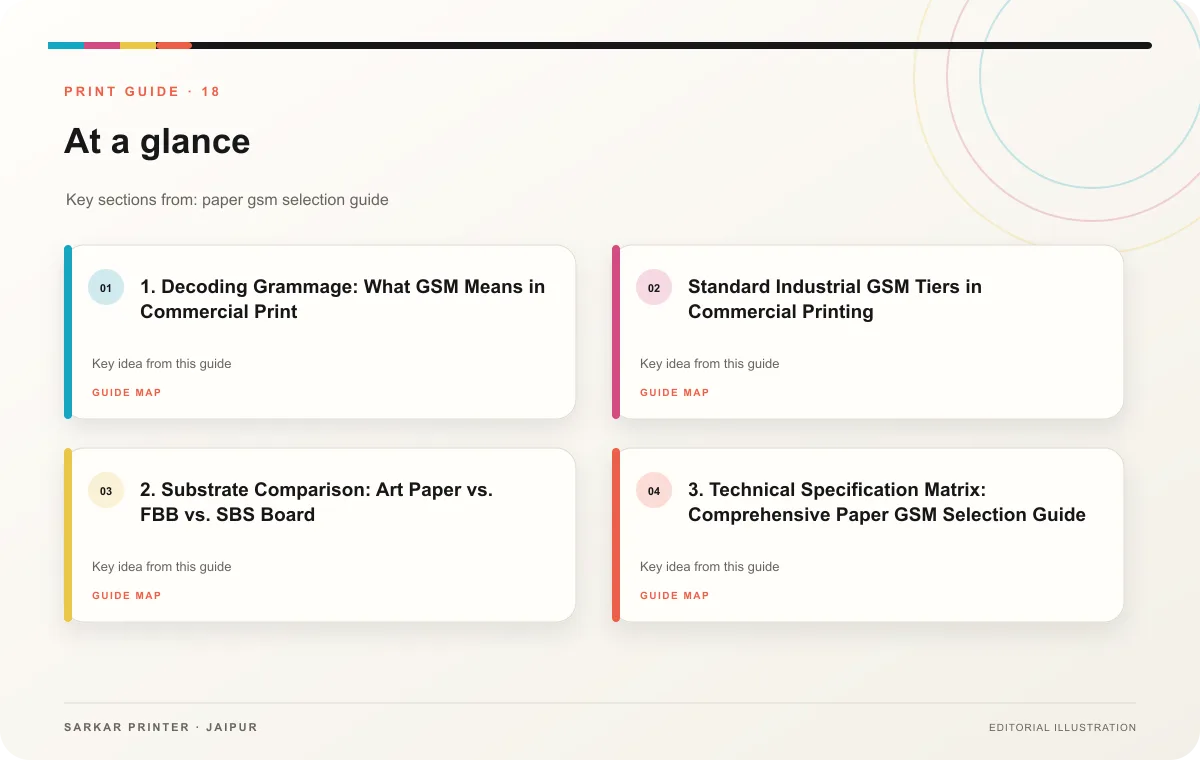 PRINT GUIDE · 18

At a glance

Key sections from: paper gsm selection guide

01

1. Decoding Grammage: What GSM Means in Commercial Print

Key idea from this guide

GUIDE MAP

02

Standard Industrial GSM Tiers in Commercial Printing

Key idea from this guide

GUIDE MAP

03

2. Substrate Comparison: Art Paper vs. FBB vs. SBS Board

Key idea from this guide

GUIDE MAP

04

3. Technical Specification Matrix: Comprehensive Paper GSM Selection Guide

Key idea from this guide

GUIDE MAP

SARKAR PRINTER · JAIPUR

EDITORIAL ILLUSTRATION