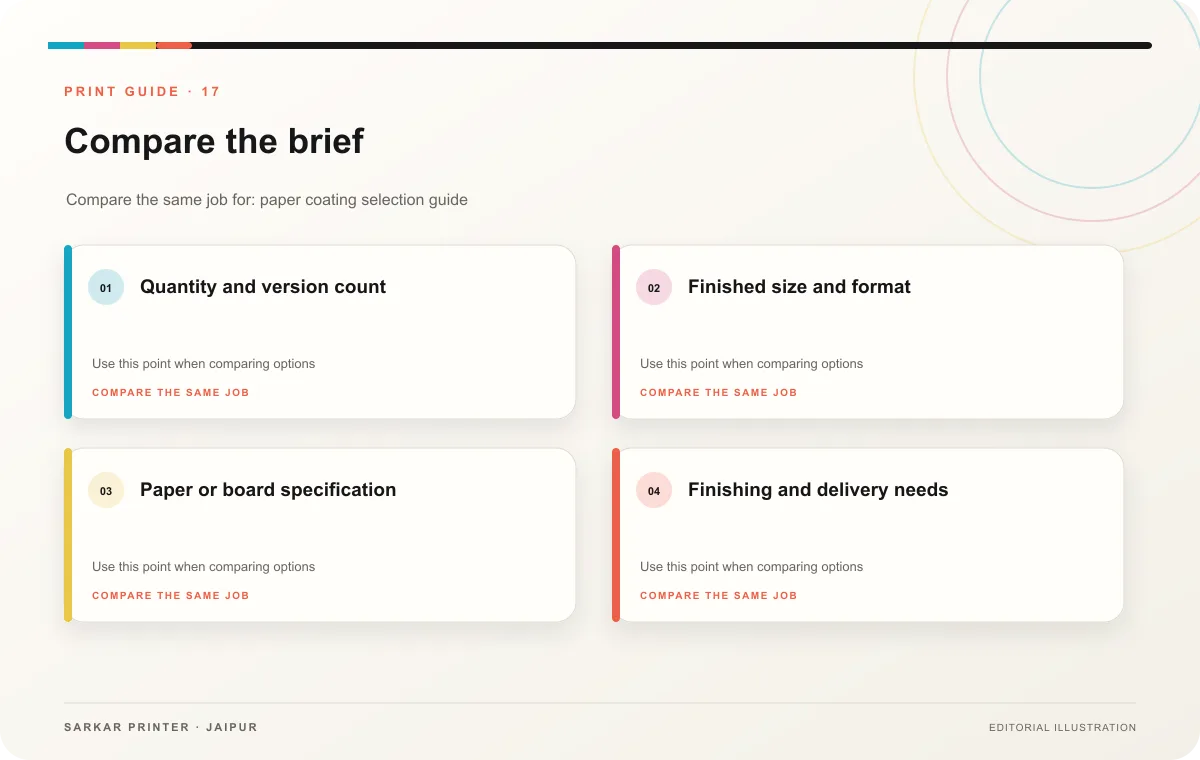 PRINT GUIDE · 17

Compare the brief

Compare the same job for: paper coating selection guide

01 Quantity and version count

Use this point when comparing options

COMPARE THE SAME JOB

02 Finished size and format

Use this point when comparing options

COMPARE THE SAME JOB

03 Paper or board specification

Use this point when comparing options

COMPARE THE SAME JOB

04 Finishing and delivery needs

Use this point when comparing options

COMPARE THE SAME JOB

SARKAR PRINTER · JAIPUR

EDITORIAL ILLUSTRATION