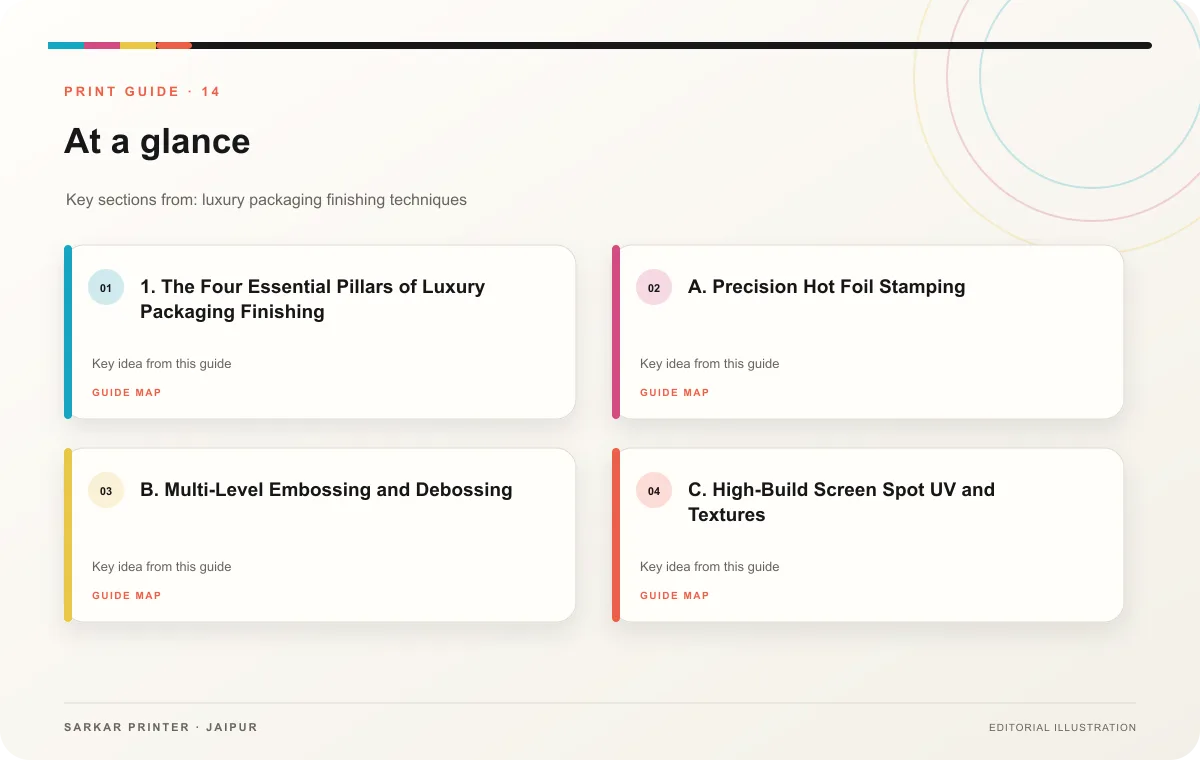 PRINT GUIDE · 14

At a glance

Key sections from: luxury packaging finishing techniques

01

1. The Four Essential Pillars of Luxury Packaging Finishing

Key idea from this guide

GUIDE MAP

02

A. Precision Hot Foil Stamping

Key idea from this guide

GUIDE MAP

03

B. Multi-Level Embossing and Debossing

Key idea from this guide

GUIDE MAP

04

C. High-Build Screen Spot UV and Textures

Key idea from this guide

GUIDE MAP

SARKAR PRINTER · JAIPUR

EDITORIAL ILLUSTRATION