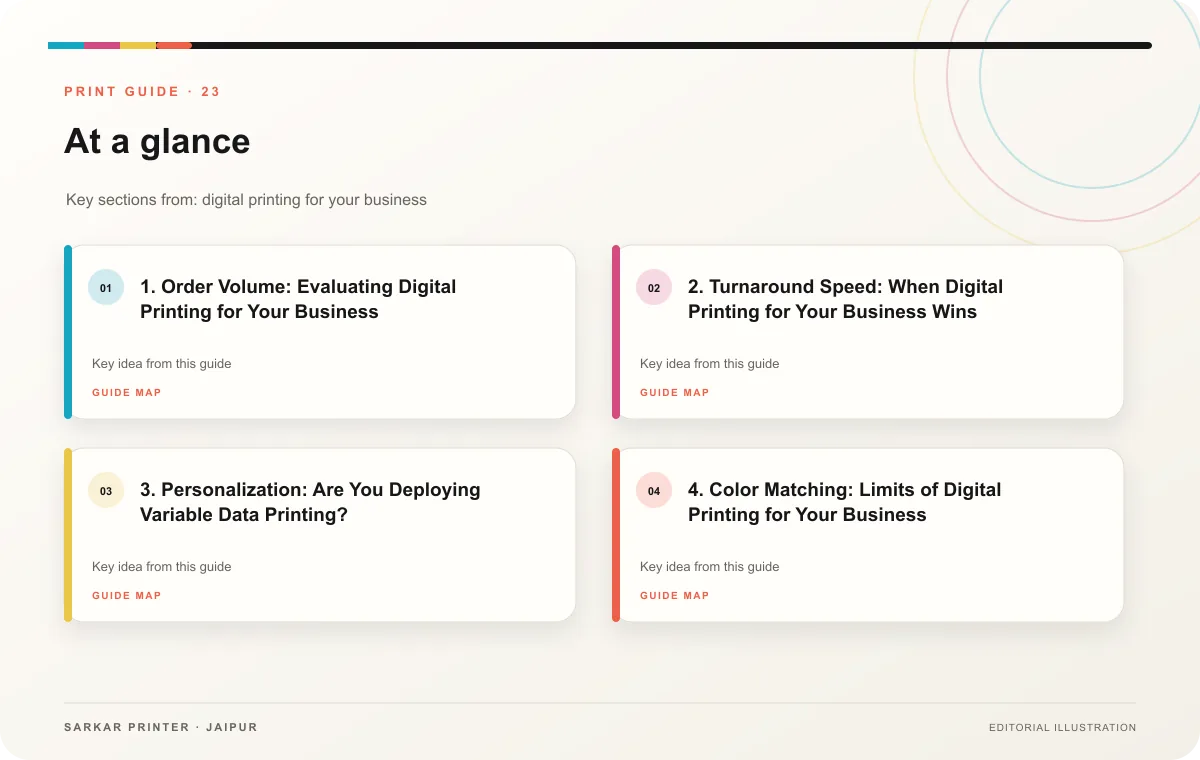 PRINT GUIDE · 23

At a glance

Key sections from: digital printing for your business

01

1. Order Volume: Evaluating Digital Printing for Your Business

Key idea from this guide

GUIDE MAP

02

2. Turnaround Speed: When Digital Printing for Your Business Wins

Key idea from this guide

GUIDE MAP

03

3. Personalization: Are You Deploying Variable Data Printing?

Key idea from this guide

GUIDE MAP

04

4. Color Matching: Limits of Digital Printing for Your Business

Key idea from this guide

GUIDE MAP

SARKAR PRINTER · JAIPUR

EDITORIAL ILLUSTRATION