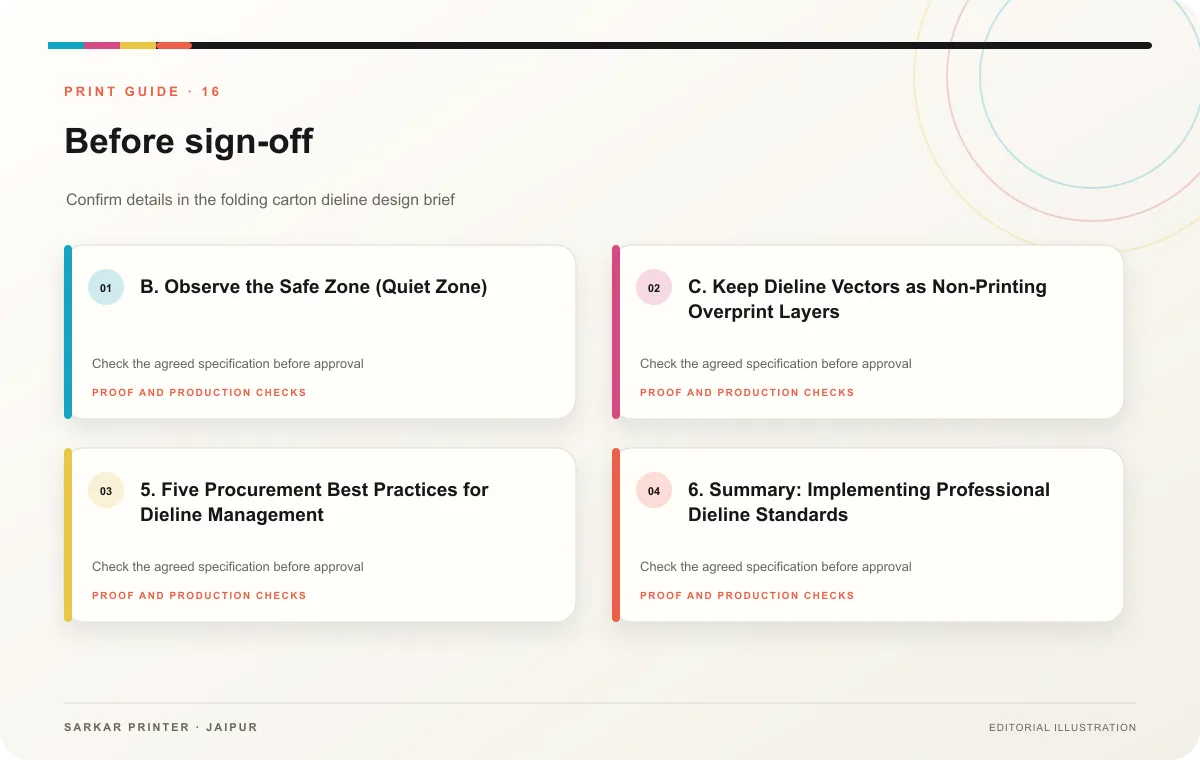 PRINT GUIDE · 16

Before sign-off

Confirm details in the folding carton dieline design brief

01

B. Observe the Safe Zone (Quiet Zone)

Check the agreed specification before approval

PROOF AND PRODUCTION CHECKS

02

C. Keep Dieline Vectors as Non-Printing Overprint Layers

Check the agreed specification before approval

PROOF AND PRODUCTION CHECKS

03

5. Five Procurement Best Practices for Dieline Management

Check the agreed specification before approval

PROOF AND PRODUCTION CHECKS

04

6. Summary: Implementing Professional Dieline Standards

Check the agreed specification before approval

PROOF AND PRODUCTION CHECKS

SARKAR PRINTER · JAIPUR

EDITORIAL ILLUSTRATION