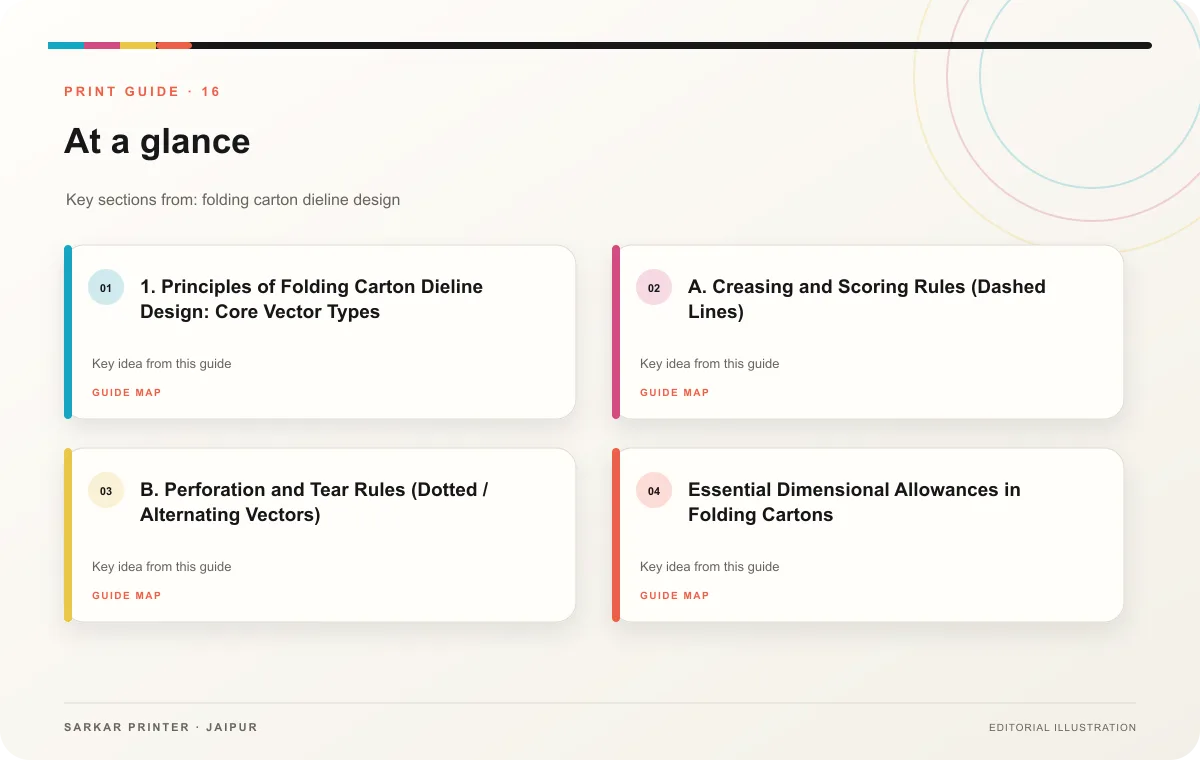 PRINT GUIDE · 16

At a glance

Key sections from: folding carton dieline design

01

1. Principles of Folding Carton Dieline Design: Core Vector Types

Key idea from this guide

GUIDE MAP

02

A. Creasing and Scoring Rules (Dashed Lines)

Key idea from this guide

GUIDE MAP

03

B. Perforation and Tear Rules (Dotted / Alternating Vectors)

Key idea from this guide

GUIDE MAP

04

Essential Dimensional Allowances in Folding Cartons

Key idea from this guide

GUIDE MAP

SARKAR PRINTER · JAIPUR

EDITORIAL ILLUSTRATION