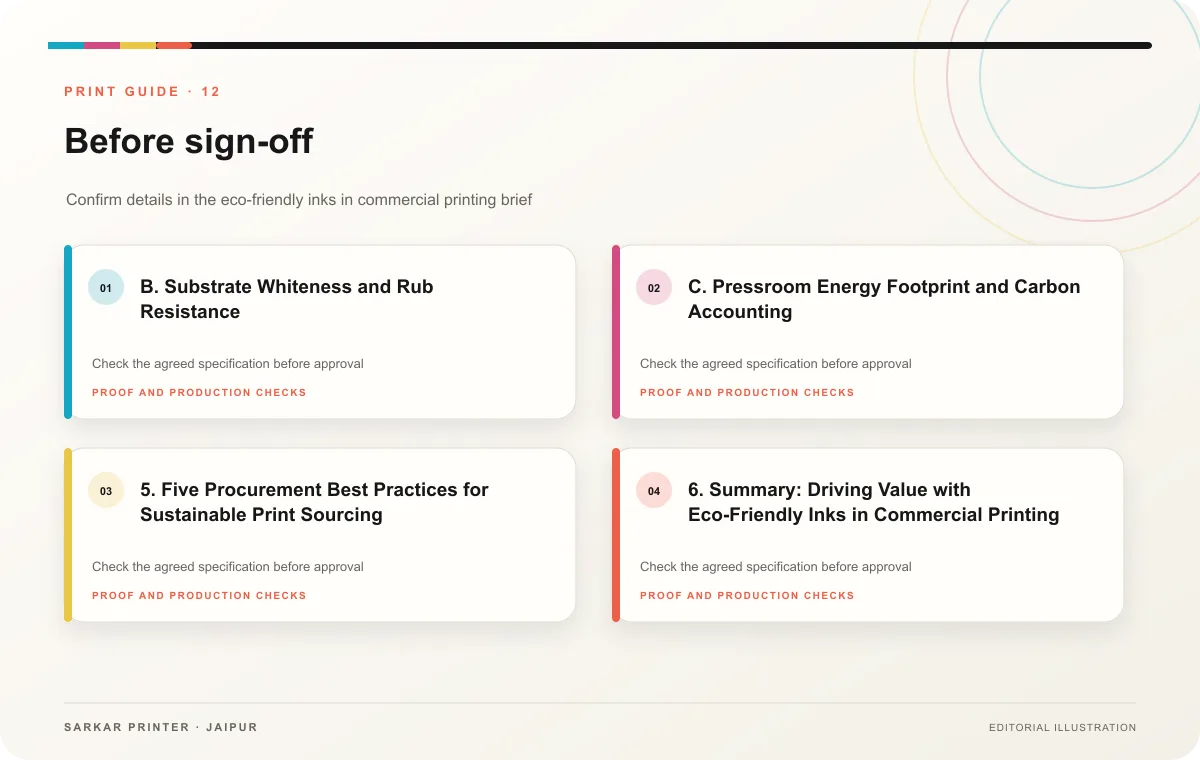 PRINT GUIDE · 12

Before sign-off

Confirm details in the eco-friendly inks in commercial printing brief

01

B. Substrate Whiteness and Rub Resistance

Check the agreed specification before approval

PROOF AND PRODUCTION CHECKS

02

C. Pressroom Energy Footprint and Carbon Accounting

Check the agreed specification before approval

PROOF AND PRODUCTION CHECKS

03

5. Five Procurement Best Practices for Sustainable Print Sourcing

Check the agreed specification before approval

PROOF AND PRODUCTION CHECKS

04

6. Summary: Driving Value with Eco-Friendly Inks in Commercial Printing

Check the agreed specification before approval

PROOF AND PRODUCTION CHECKS

SARKAR PRINTER · JAIPUR

EDITORIAL ILLUSTRATION