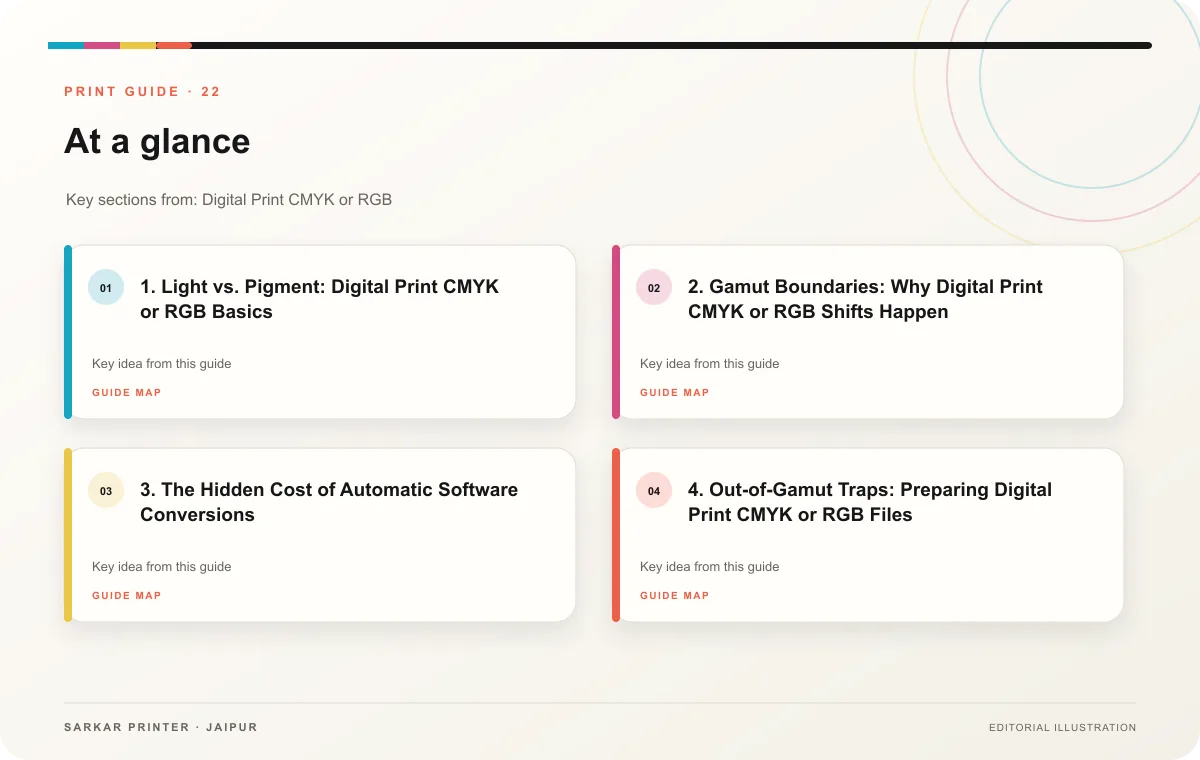 PRINT GUIDE · 22

At a glance

Key sections from: Digital Print CMYK or RGB

01

1. Light vs. Pigment: Digital Print CMYK or RGB Basics

Key idea from this guide

GUIDE MAP

02

2. Gamut Boundaries: Why Digital Print CMYK or RGB Shifts Happen

Key idea from this guide

GUIDE MAP

03

3. The Hidden Cost of Automatic Software Conversions

Key idea from this guide

GUIDE MAP

04

4. Out-of-Gamut Traps: Preparing Digital Print CMYK or RGB Files

Key idea from this guide

GUIDE MAP

SARKAR PRINTER · JAIPUR

EDITORIAL ILLUSTRATION