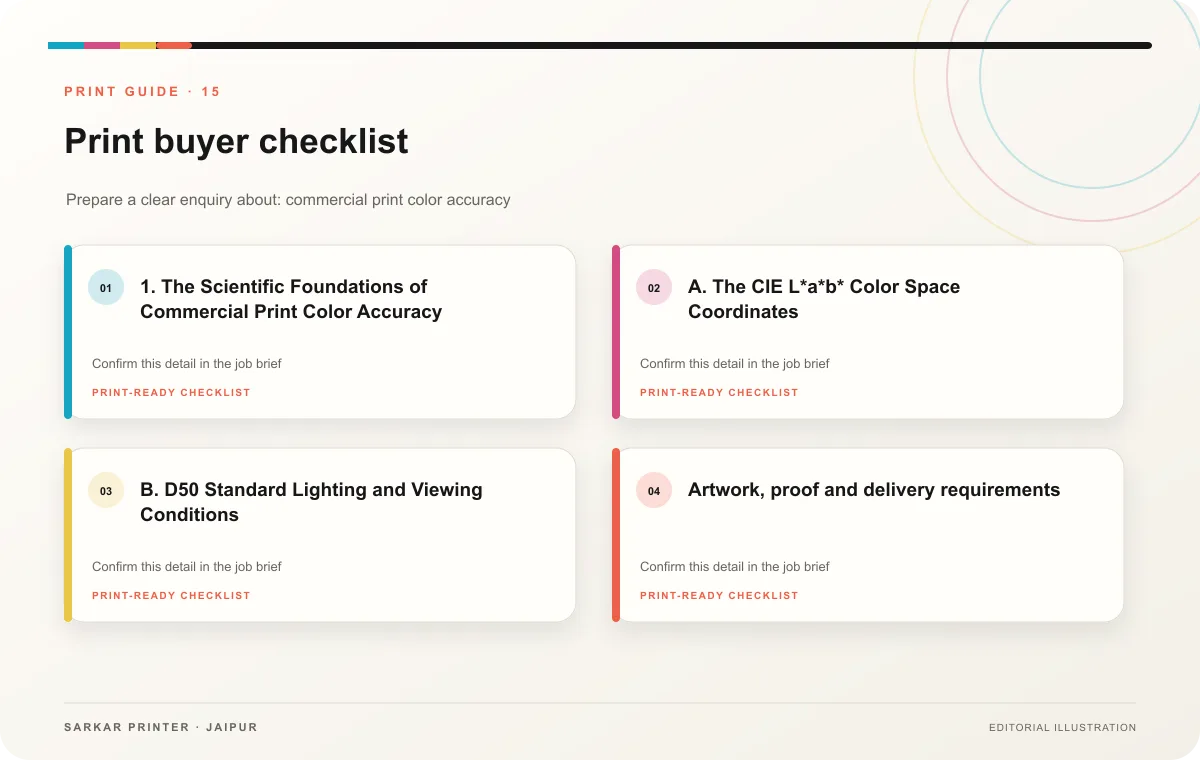 PRINT GUIDE · 15

Print buyer checklist

Prepare a clear enquiry about: commercial print color accuracy

01

1. The Scientific Foundations of Commercial Print Color Accuracy

Confirm this detail in the job brief

PRINT-READY CHECKLIST

02

A. The CIE L*a*b* Color Space Coordinates

Confirm this detail in the job brief

PRINT-READY CHECKLIST

03

B. D50 Standard Lighting and Viewing Conditions

Confirm this detail in the job brief

PRINT-READY CHECKLIST

04

Artwork, proof and delivery requirements

Confirm this detail in the job brief

PRINT-READY CHECKLIST

SARKAR PRINTER · JAIPUR

EDITORIAL ILLUSTRATION