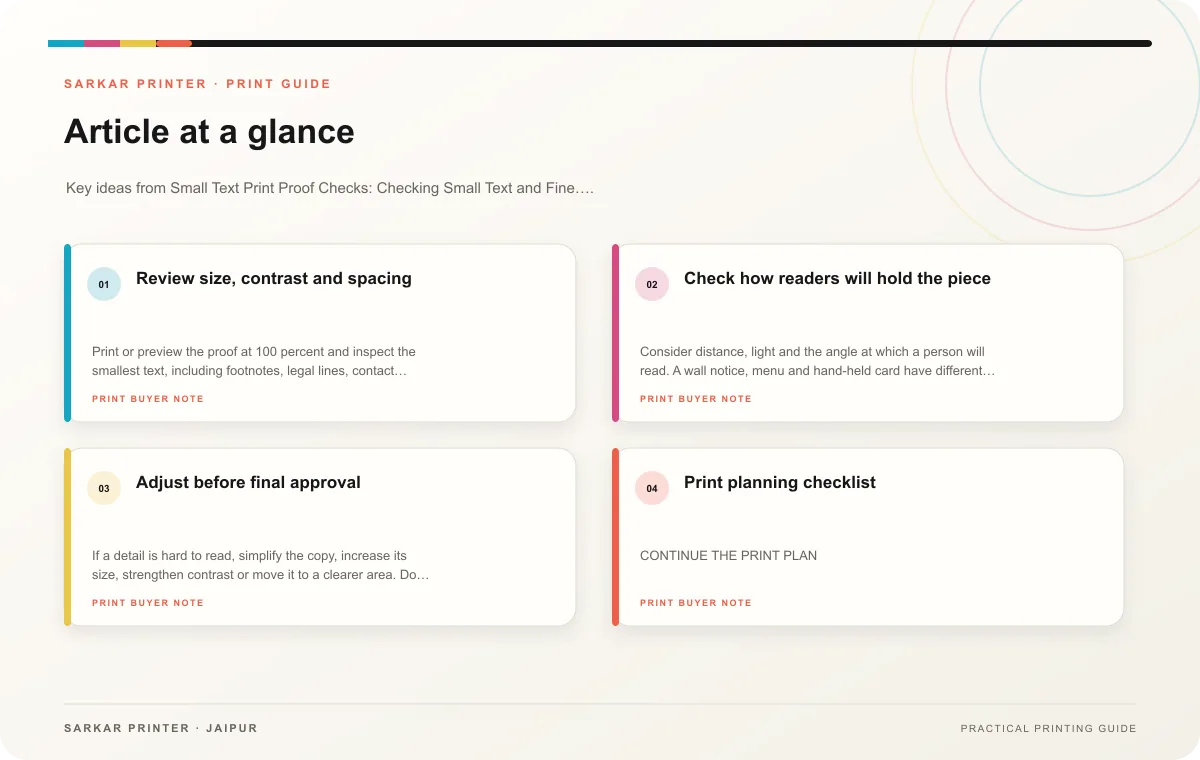 SARKAR PRINTER · PRINT GUIDE

Article at a glance

Key ideas from Small Text Print Proof Checks: Checking Small Text and Fine….

01

Review size, contrast and spacing

Print or preview the proof at 100 percent and inspect the smallest text, including footnotes, legal lines, contact…

PRINT BUYER NOTE

02

Check how readers will hold the piece

Consider distance, light and the angle at which a person will read. A wall notice, menu and hand-held card have different…

PRINT BUYER NOTE

03

Adjust before final approval

If a detail is hard to read, simplify the copy, increase its size, strengthen contrast or move it to a clearer area. Do…

PRINT BUYER NOTE

04

Print planning checklist

CONTINUE THE PRINT PLAN

PRINT BUYER NOTE

SARKAR PRINTER · JAIPUR

PRACTICAL PRINTING GUIDE