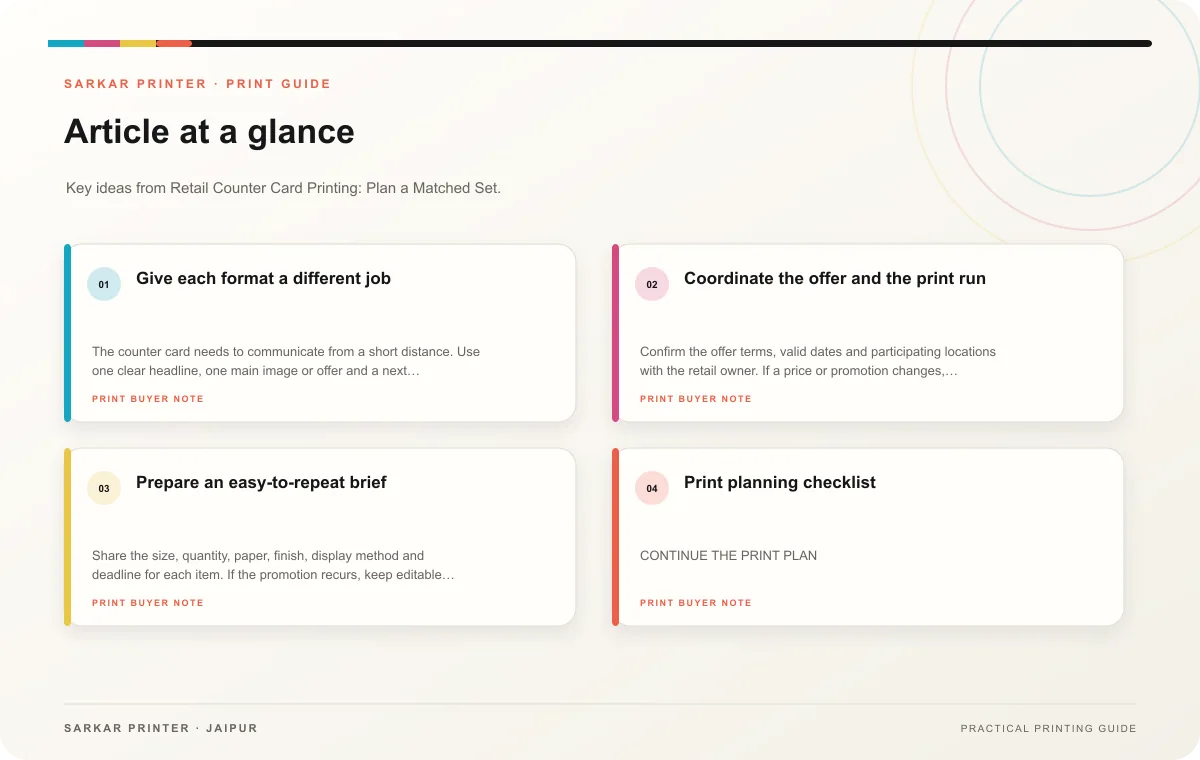 SARKAR PRINTER · PRINT GUIDE

Article at a glance

Key ideas from Retail Counter Card Printing: Plan a Matched Set.

01

Give each format a different job

The counter card needs to communicate from a short distance. Use one clear headline, one main image or offer and a next…

PRINT BUYER NOTE

02

Coordinate the offer and the print run

Confirm the offer terms, valid dates and participating locations with the retail owner. If a price or promotion changes,…

PRINT BUYER NOTE

03

Prepare an easy-to-repeat brief

Share the size, quantity, paper, finish, display method and deadline for each item. If the promotion recurs, keep editable…

PRINT BUYER NOTE

04

Print planning checklist

CONTINUE THE PRINT PLAN

PRINT BUYER NOTE

SARKAR PRINTER · JAIPUR

PRACTICAL PRINTING GUIDE