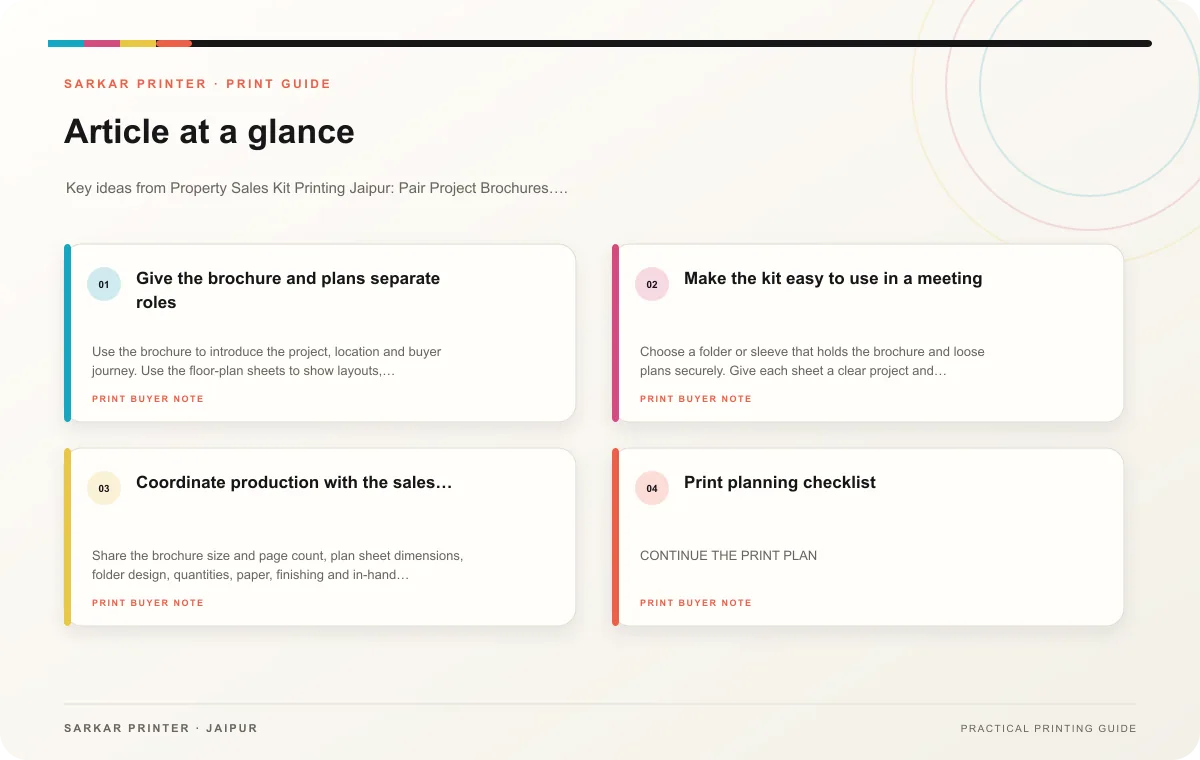 SARKAR PRINTER · PRINT GUIDE

Article at a glance

Key ideas from Property Sales Kit Printing Jaipur: Pair Project Brochures….

01

Give the brochure and plans separate roles

Use the brochure to introduce the project, location and buyer journey. Use the floor-plan sheets to show layouts,…

PRINT BUYER NOTE

02

Make the kit easy to use in a meeting

Choose a folder or sleeve that holds the brochure and loose plans securely. Give each sheet a clear project and…

PRINT BUYER NOTE

03

Coordinate production with the sales…

Share the brochure size and page count, plan sheet dimensions, folder design, quantities, paper, finishing and in-hand…

PRINT BUYER NOTE

04

Print planning checklist

CONTINUE THE PRINT PLAN

PRINT BUYER NOTE

SARKAR PRINTER · JAIPUR

PRACTICAL PRINTING GUIDE