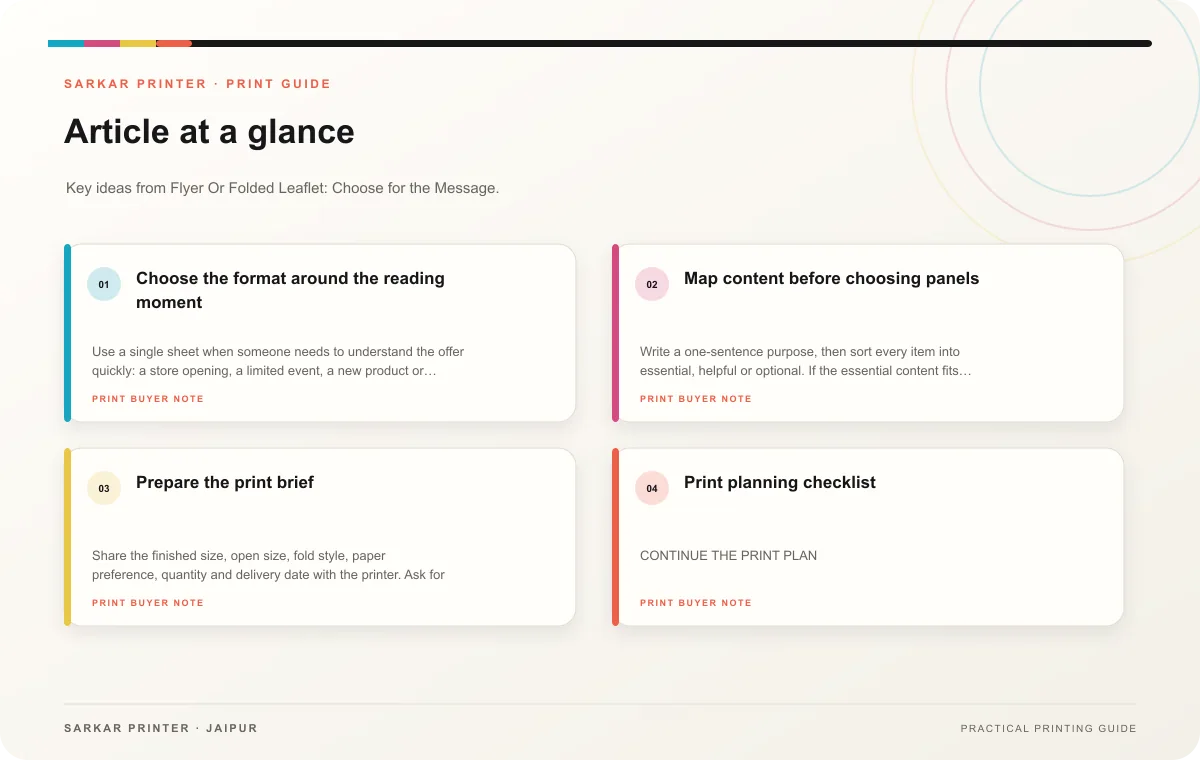 SARKAR PRINTER · PRINT GUIDE

Article at a glance

Key ideas from Flyer Or Folded Leaflet: Choose for the Message.

01

Choose the format around the reading moment

Use a single sheet when someone needs to understand the offer quickly: a store opening, a limited event, a new product or…

PRINT BUYER NOTE

02

Map content before choosing panels

Write a one-sentence purpose, then sort every item into essential, helpful or optional. If the essential content fits…

PRINT BUYER NOTE

03

Prepare the print brief

Share the finished size, open size, fold style, paper preference, quantity and delivery date with the printer. Ask for

PRINT BUYER NOTE

04

Print planning checklist

CONTINUE THE PRINT PLAN

PRINT BUYER NOTE

SARKAR PRINTER · JAIPUR

PRACTICAL PRINTING GUIDE