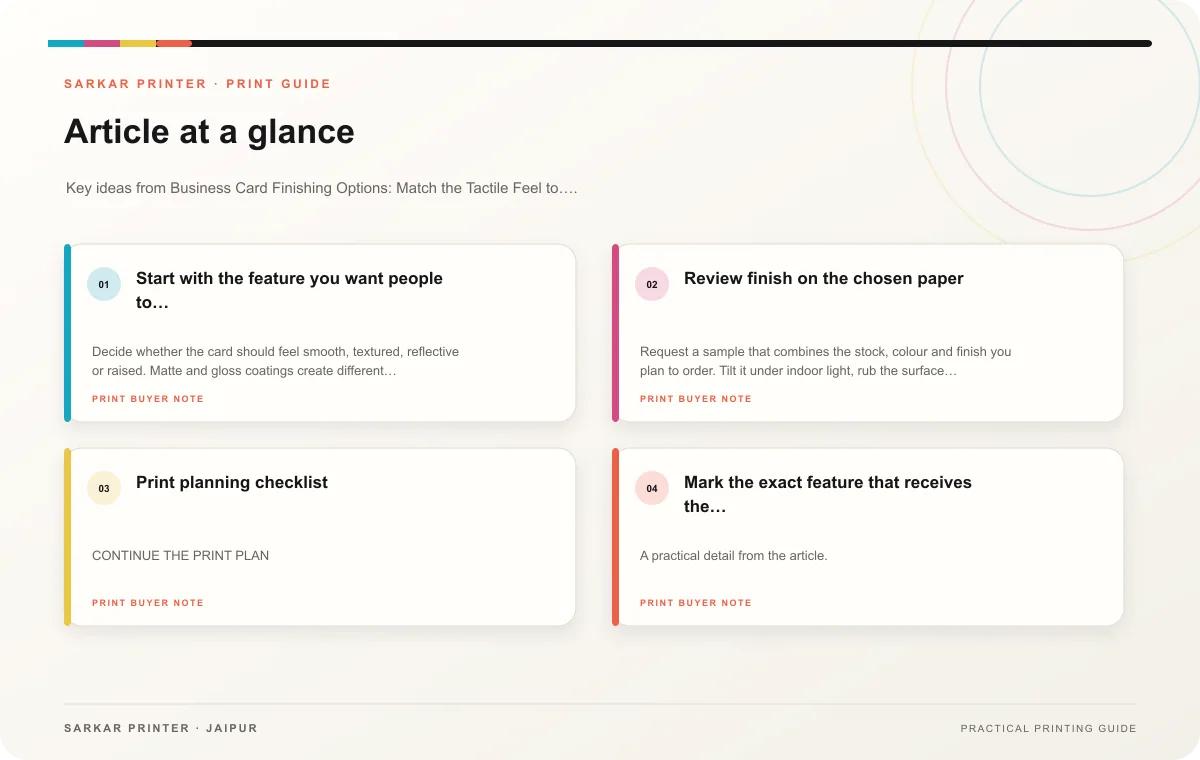 SARKAR PRINTER · PRINT GUIDE

Article at a glance

Key ideas from Business Card Finishing Options: Match the Tactile Feel to….

01

Start with the feature you want people to…

Decide whether the card should feel smooth, textured, reflective or raised. Matte and gloss coatings create different…

PRINT BUYER NOTE

02

Review finish on the chosen paper

Request a sample that combines the stock, colour and finish you plan to order. Tilt it under indoor light, rub the surface…

PRINT BUYER NOTE

03

Print planning checklist

CONTINUE THE PRINT PLAN

PRINT BUYER NOTE

04

Mark the exact feature that receives the…

A practical detail from the article.

PRINT BUYER NOTE

SARKAR PRINTER · JAIPUR

PRACTICAL PRINTING GUIDE