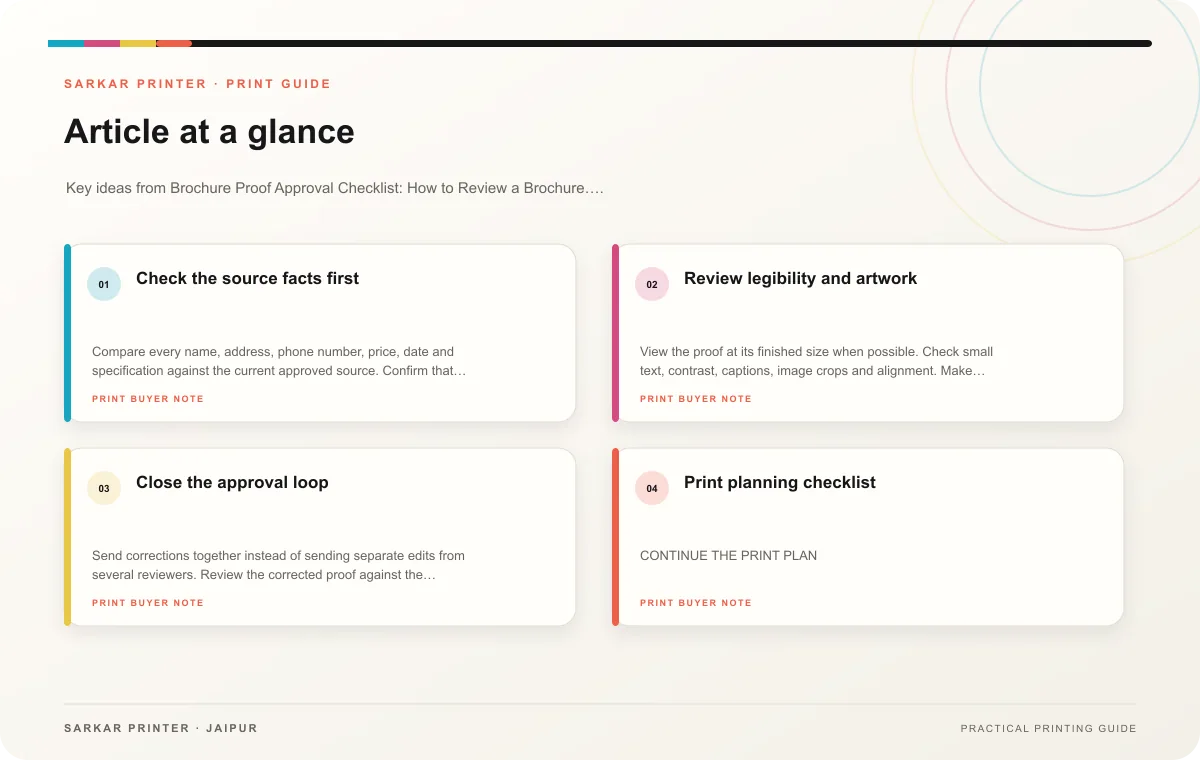 SARKAR PRINTER · PRINT GUIDE

Article at a glance

Key ideas from Brochure Proof Approval Checklist: How to Review a Brochure….

01

Check the source facts first

Compare every name, address, phone number, price, date and specification against the current approved source. Confirm that…

PRINT BUYER NOTE

02

Review legibility and artwork

View the proof at its finished size when possible. Check small text, contrast, captions, image crops and alignment. Make…

PRINT BUYER NOTE

03

Close the approval loop

Send corrections together instead of sending separate edits from several reviewers. Review the corrected proof against the…

PRINT BUYER NOTE

04

Print planning checklist

CONTINUE THE PRINT PLAN

PRINT BUYER NOTE

SARKAR PRINTER · JAIPUR

PRACTICAL PRINTING GUIDE