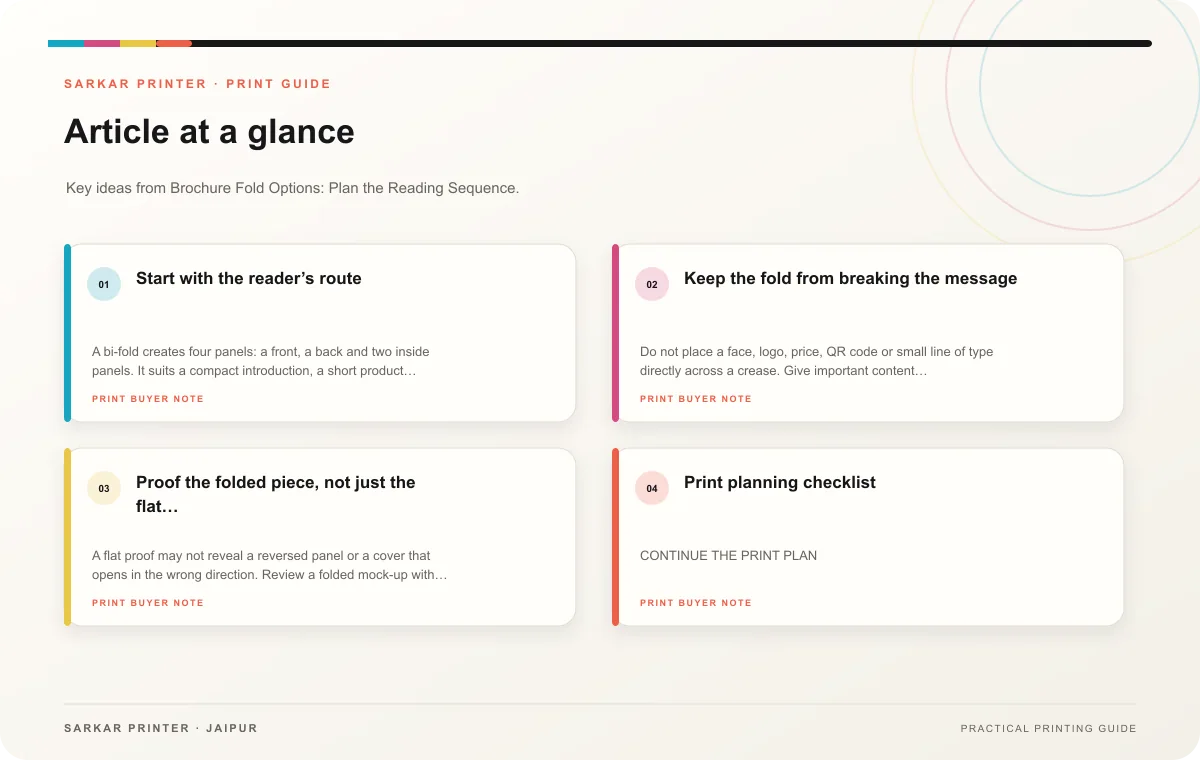 SARKAR PRINTER · PRINT GUIDE

Article at a glance

Key ideas from Brochure Fold Options: Plan the Reading Sequence.

01

Start with the reader's route

A bi-fold creates four panels: a front, a back and two inside panels. It suits a compact introduction, a short product…

PRINT BUYER NOTE

02

Keep the fold from breaking the message

Do not place a face, logo, price, QR code or small line of type directly across a crease. Give important content…

PRINT BUYER NOTE

03

Proof the folded piece, not just the flat…

A flat proof may not reveal a reversed panel or a cover that opens in the wrong direction. Review a folded mock-up with…

PRINT BUYER NOTE

04

Print planning checklist

CONTINUE THE PRINT PLAN

PRINT BUYER NOTE

SARKAR PRINTER · JAIPUR

PRACTICAL PRINTING GUIDE