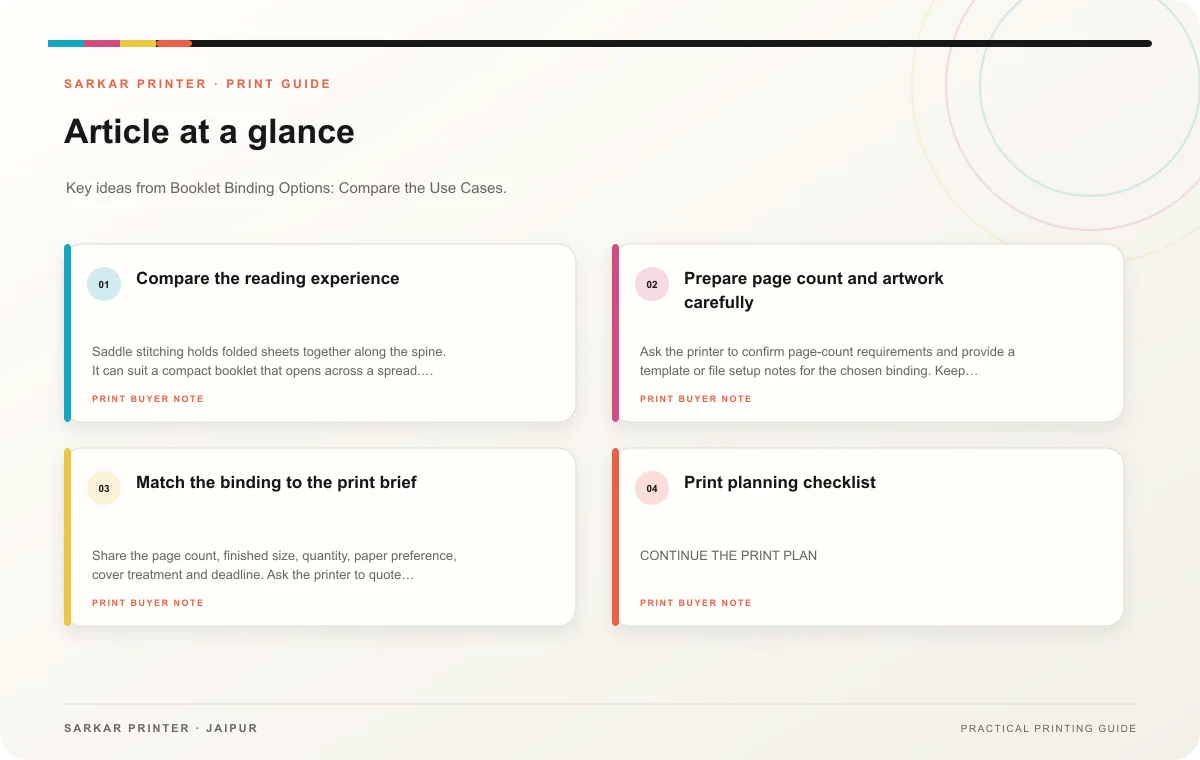 SARKAR PRINTER · PRINT GUIDE

Article at a glance

Key ideas from Booklet Binding Options: Compare the Use Cases.

01

Compare the reading experience

Saddle stitching holds folded sheets together along the spine. It can suit a compact booklet that opens across a spread.…

PRINT BUYER NOTE

02

Prepare page count and artwork carefully

Ask the printer to confirm page-count requirements and provide a template or file setup notes for the chosen binding. Keep…

PRINT BUYER NOTE

03

Match the binding to the print brief

Share the page count, finished size, quantity, paper preference, cover treatment and deadline. Ask the printer to quote…

PRINT BUYER NOTE

04

Print planning checklist

CONTINUE THE PRINT PLAN

PRINT BUYER NOTE

SARKAR PRINTER · JAIPUR

PRACTICAL PRINTING GUIDE