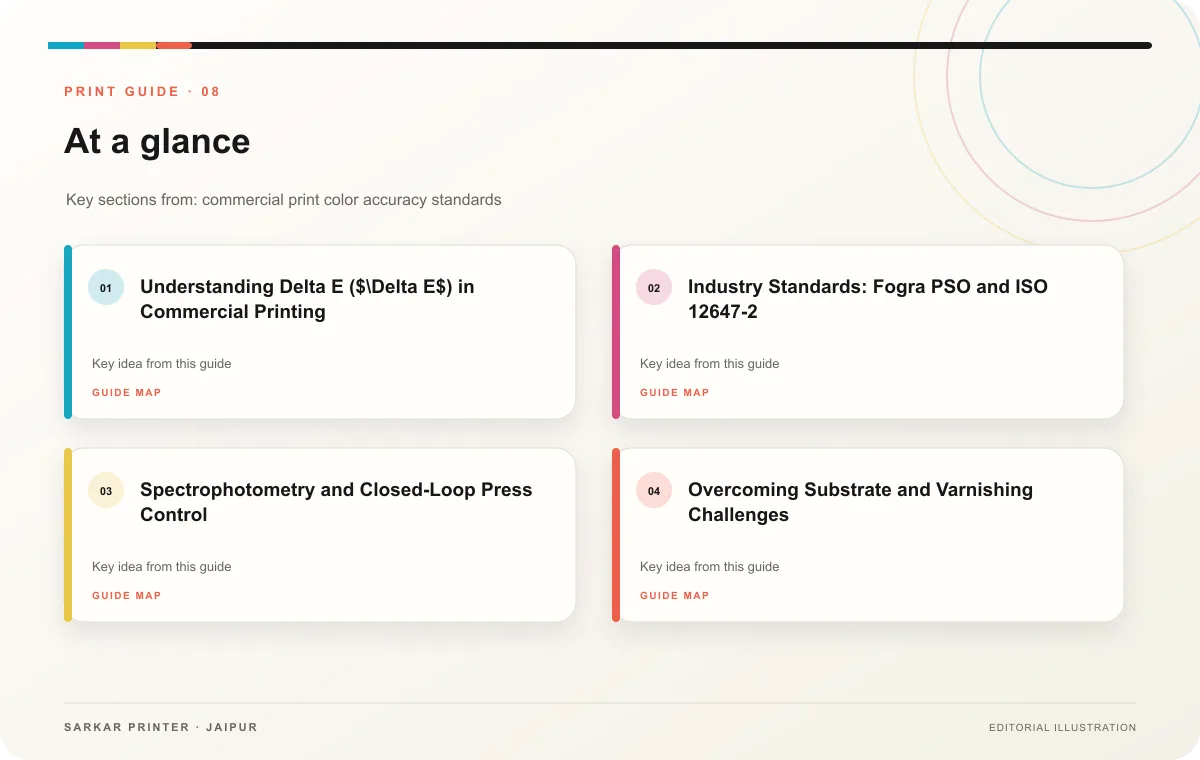 PRINT GUIDE · 08

At a glance

Key sections from: commercial print color accuracy standards

01

Understanding Delta E ($\Delta E$) in Commercial Printing

Key idea from this guide

GUIDE MAP

02

Industry Standards: Fogra PSO and ISO 12647-2

Key idea from this guide

GUIDE MAP

03

Spectrophotometry and Closed-Loop Press Control

Key idea from this guide

GUIDE MAP

04

Overcoming Substrate and Varnishing Challenges

Key idea from this guide

GUIDE MAP

SARKAR PRINTER · JAIPUR

EDITORIAL ILLUSTRATION